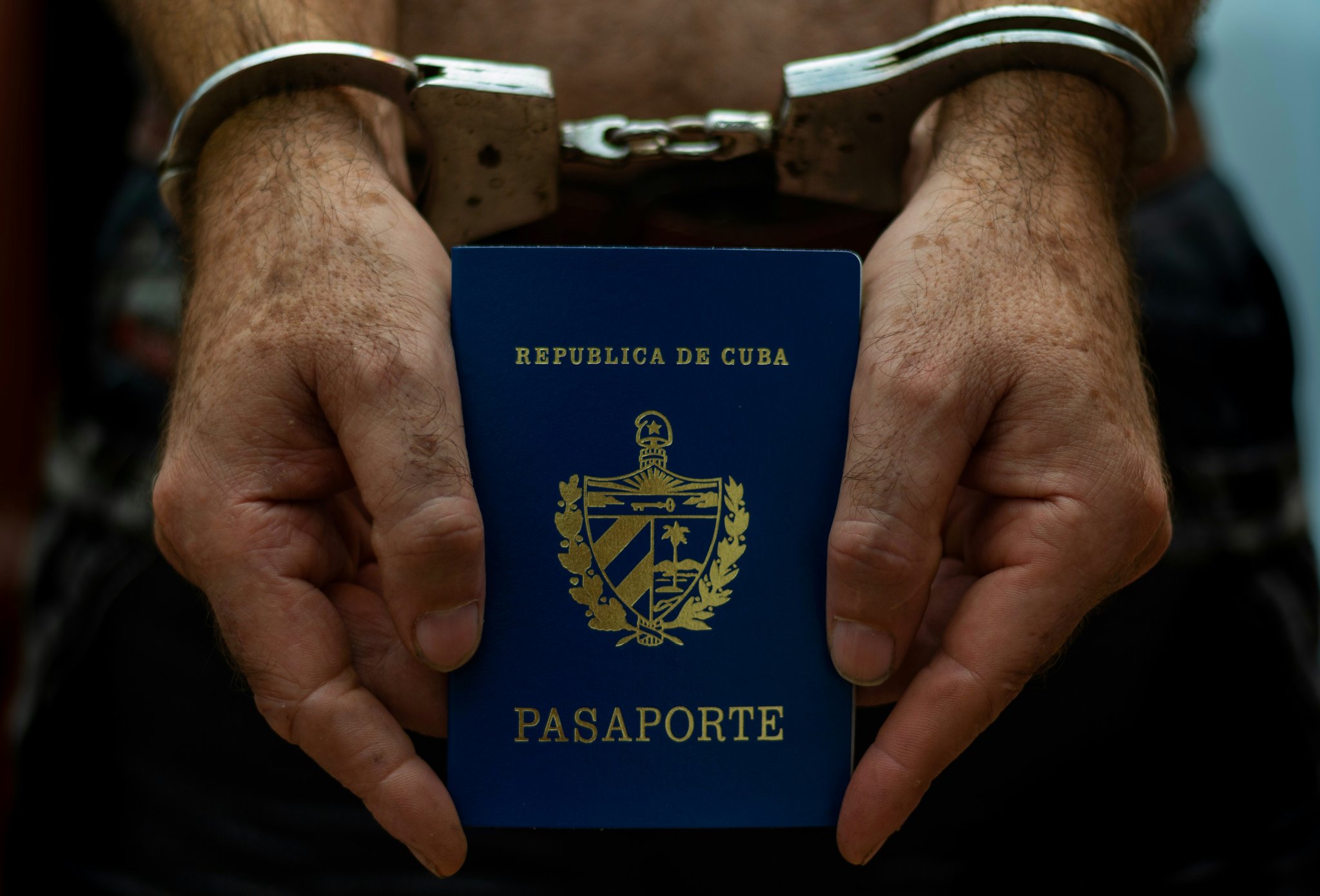 REPUBLICA DE CUBA

PASAPORTE