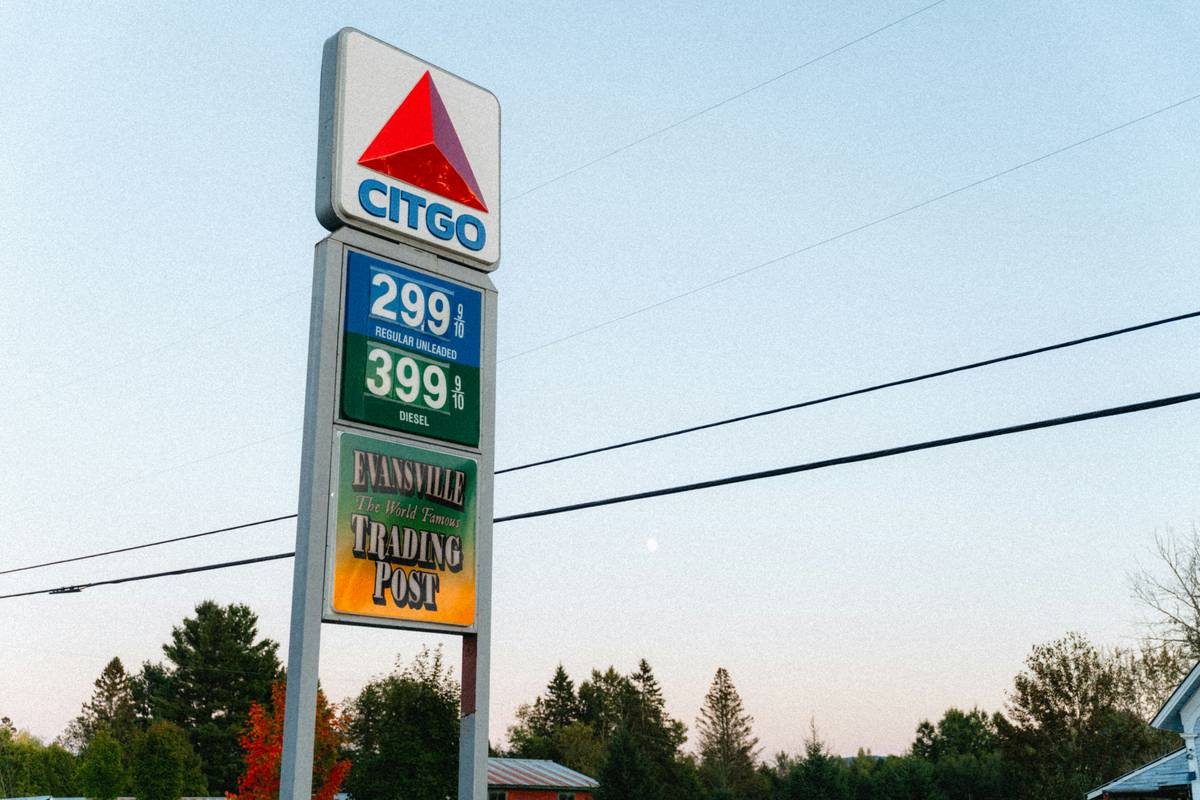 CITGO

299 $\frac{9}{10}$
REGULAR UNLEADED

399 $\frac{9}{10}$
DIESEL

EVANSVILLE
The World Famous
TRADING
POST